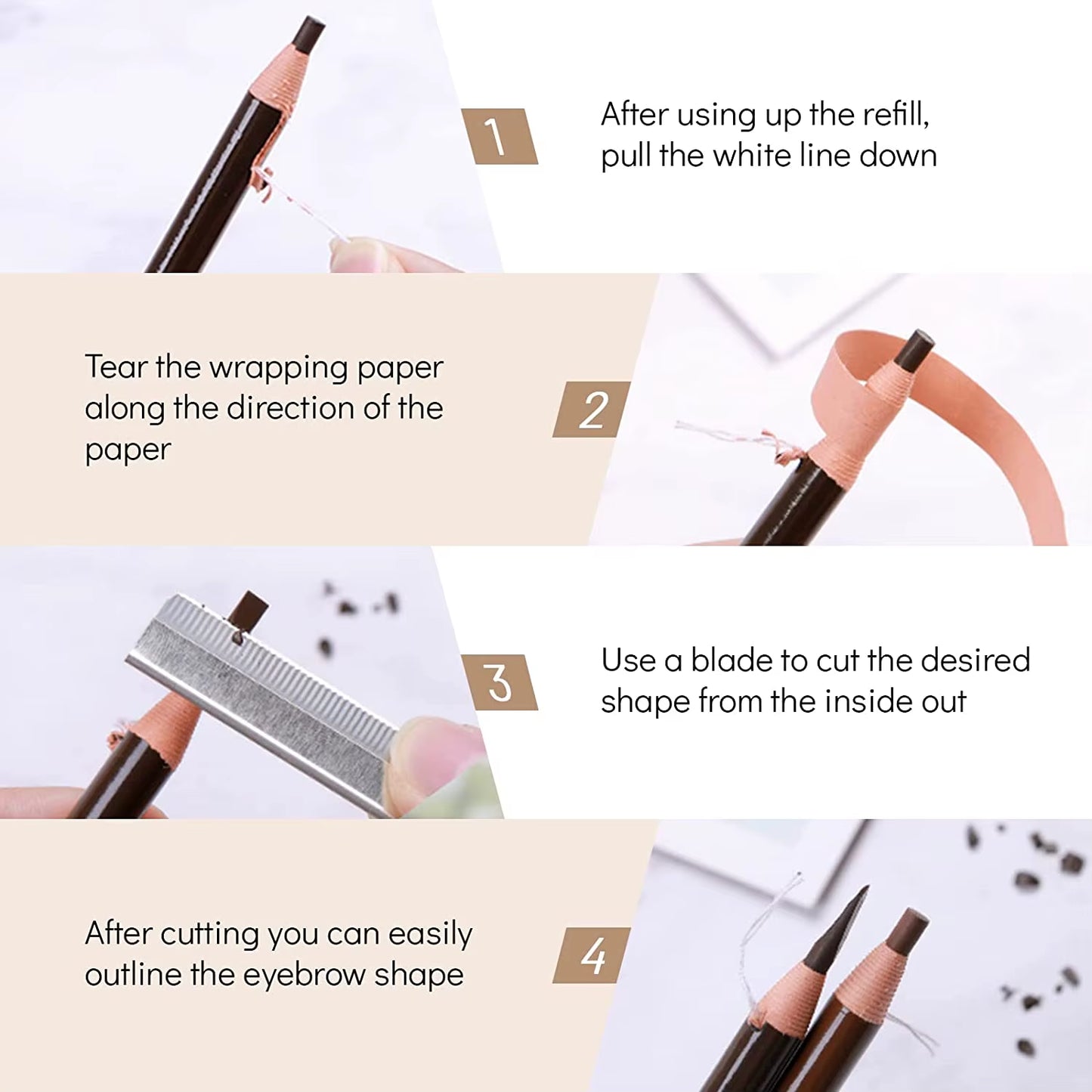 1

After using up the refill, pull the white line down

Tear the wrapping paper along the direction of the paper

2

3

Use a blade to cut the desired shape from the inside out

After cutting you can easily outline the eyebrow shape

4