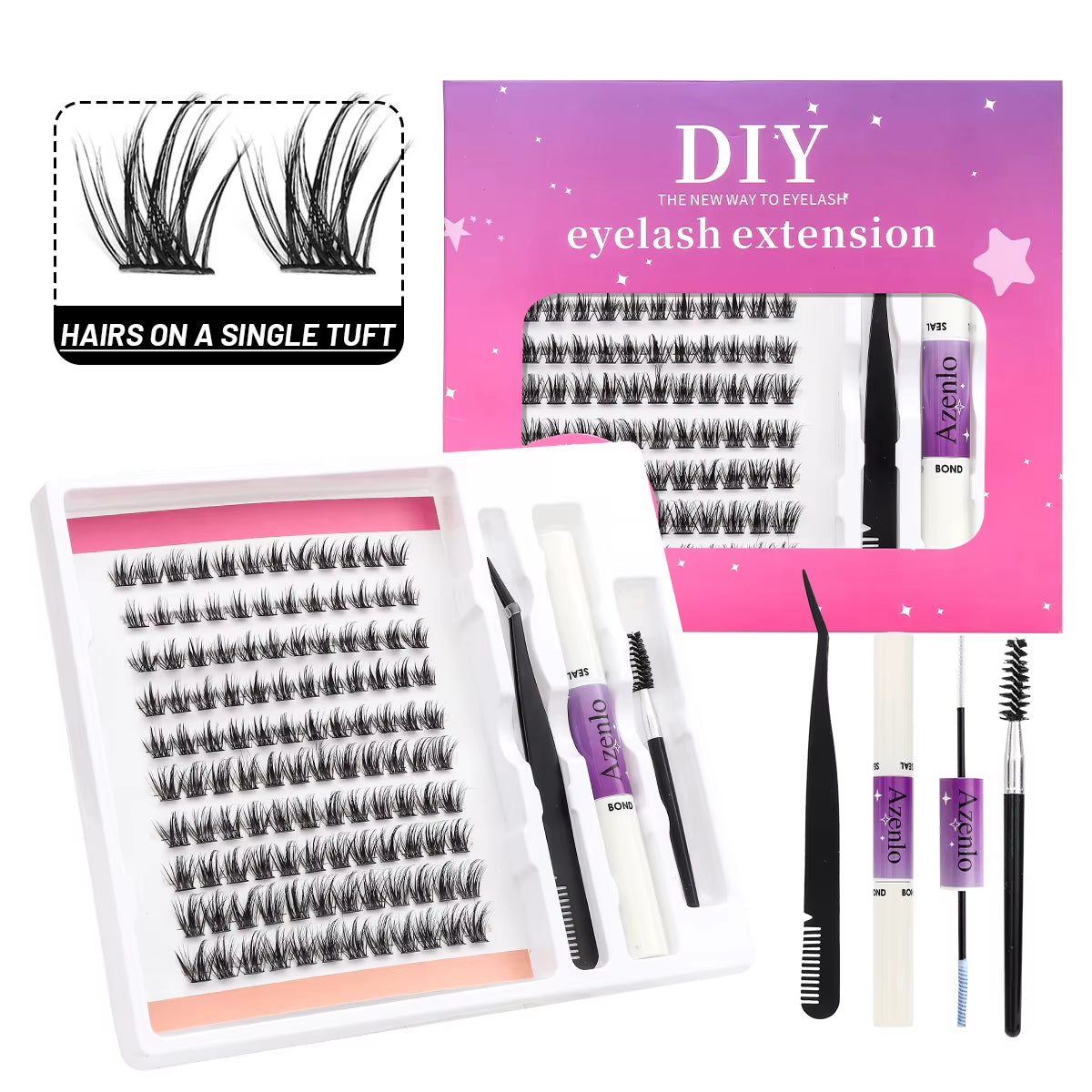 HAIRS ON A SINGLE TUFT

DIY
THE NEW WAY TO EYELASH
eyelash extension

SEAL
Azenlo
BOND

SEAL
Azenlo
BOND

SEAL
Azenlo
BOND

Azenlo
BOND